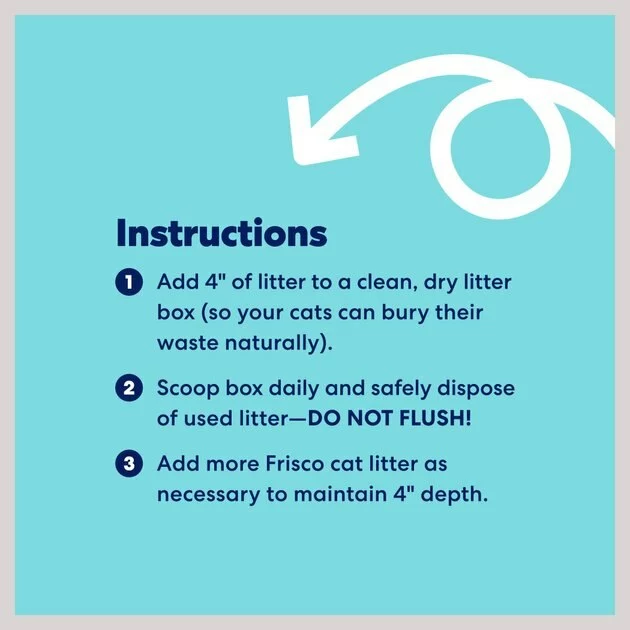 Instructions

1 Add 4" of litter to a clean, dry litter box (so your cats can bury their waste naturally).

2 Scoop box daily and safely dispose of used litter—DO NOT FLUSH!

3 Add more Frisco cat litter as necessary to maintain 4" depth.