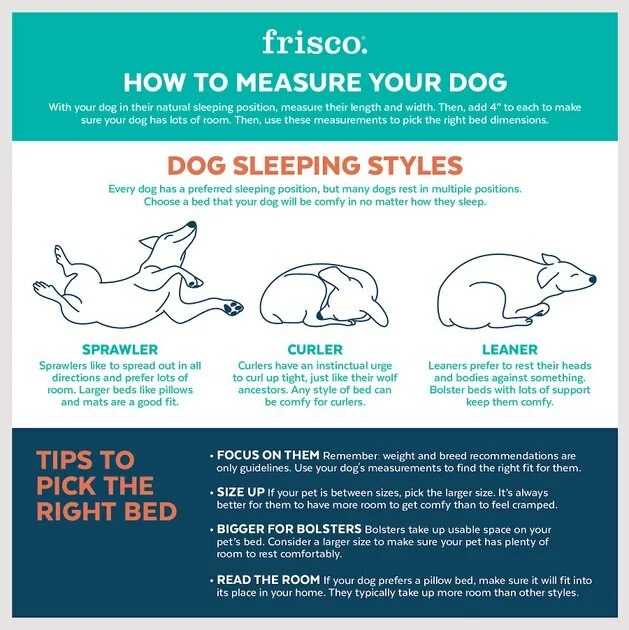 frisco.

HOW TO MEASURE YOUR DOG

With your dog in their natural sleeping position, measure their length and width. Then, add 4" to each to make sure your dog has lots of room. Then, use these measurements to pick the right bed dimensions.

DOG SLEEPING STYLES

Every dog has a preferred sleeping position, but many dogs rest in multiple positions. Choose a bed that your dog will be comfy in no matter how they sleep.

SPRAWLER

Sprawlers like to spread out in all directions and prefer lots of room. Larger beds like pillows and mats are a good fit.

CURLER

Curlers have an instinctual urge to curl up tight, just like their wolf ancestors. Any style of bed can be comfy for curlers.

LEANER

Leaners prefer to rest their heads and bodies against something. Bolster beds with lots of support keep them comfy.

TIPS TO PICK THE RIGHT BED

• FOCUS ON THEM Remember: weight and breed recommendations are only guidelines. Use your dog's measurements to find the right fit for them.

• SIZE UP If your pet is between sizes, pick the larger size. It's always better for them to have more room to get comfy than to feel cramped.

• BIGGER FOR BOLSTERS Bolsters take up usable space on your pet's bed. Consider a larger size to make sure your pet has plenty of room to rest comfortably.

• READ THE ROOM If your dog prefers a pillow bed, make sure it will fit into its place in your home. They typically take up more room than other styles.